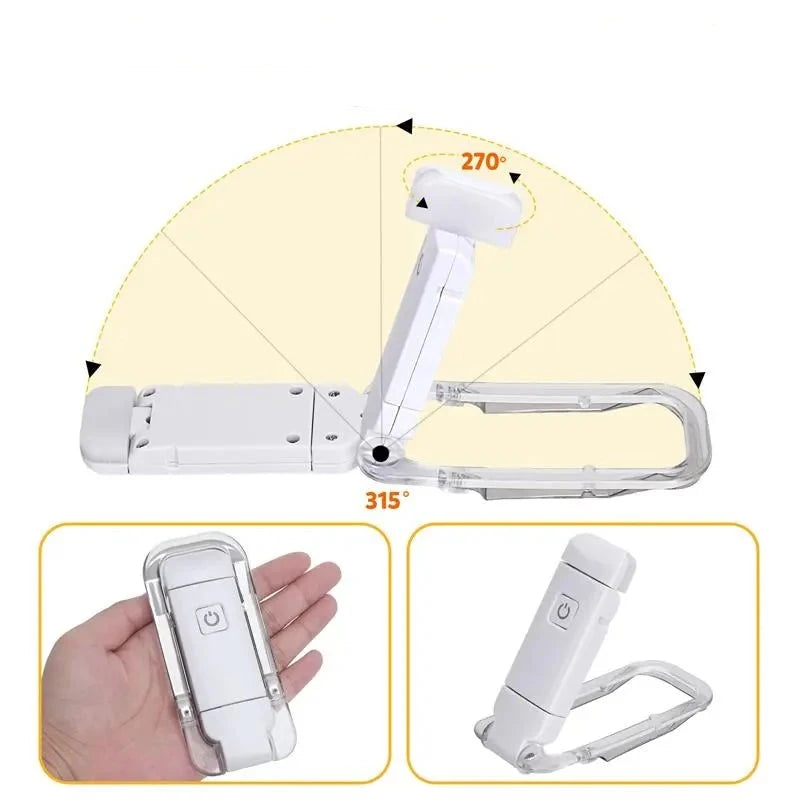 270°

315°